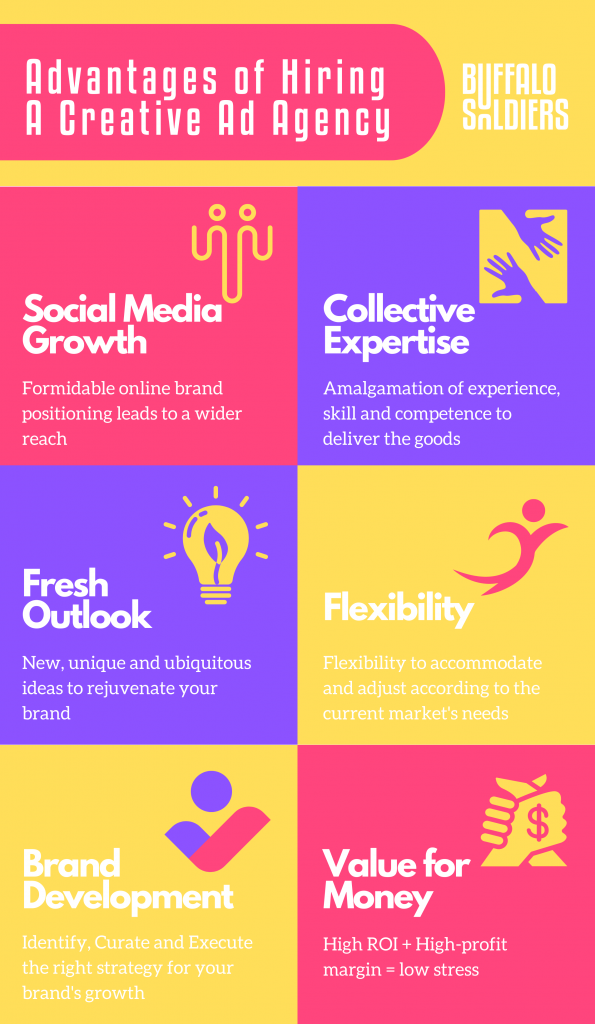 Advantages of Hiring A Creative Ad Agency

BUFFALO SOLDIERS

Social Media Growth

Formidable online brand positioning leads to a wider reach

Collective Expertise

Amalgamation of experience, skill and competence to deliver the goods

Fresh Outlook

New, unique and ubiquitous ideas to rejuvenate your brand

Flexibility

Flexibility to accommodate and adjust according to the current market's needs

Brand Development

Identify, Curate and Execute the right strategy for your brand's growth

Value for Money

High ROI + High-profit margin = low stress